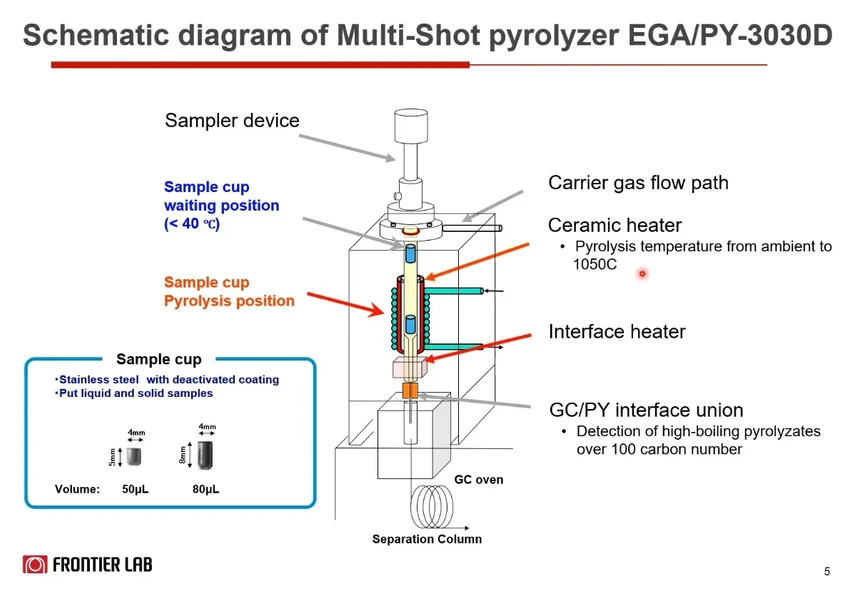 Schematic diagram of Multi-Shot pyrolyzer EGA/PY-3030D

Sampler device

Sample cup waiting position (< 40 ℃)

Sample cup Pyrolysis position

Carrier gas flow path

Ceramic heater
• Pyrolysis temperature from ambient to 1050C

Interface heater

GC/PY interface union
• Detection of high-boiling pyrolyzates over 100 carbon number

Sample cup
•Stainless steel with deactivated coating
•Put liquid and solid samples

4mm
5mm
4mm
8mm

Volume: 50μL 80μL

GC oven

Separation Column

FRONTIER LAB

5