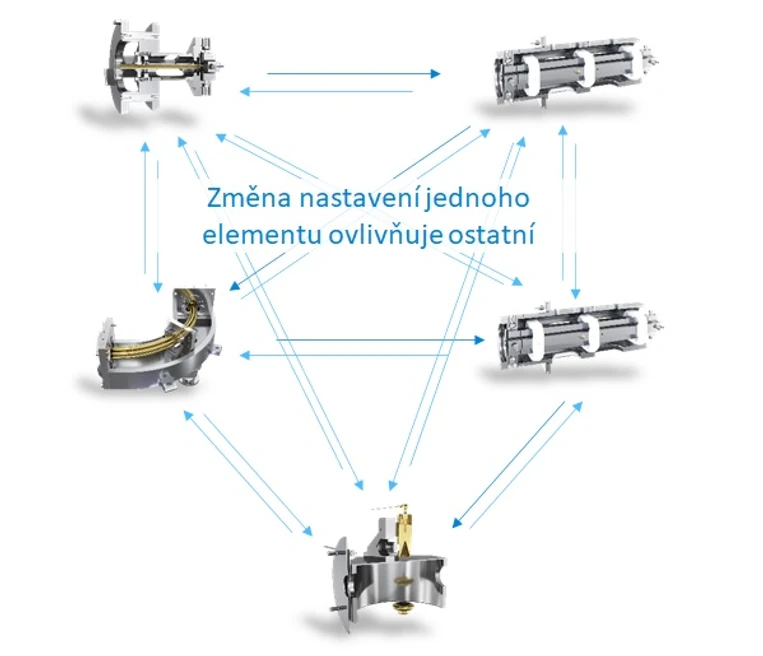 Změna nastavení jednoho elementu ovlivňuje ostatní