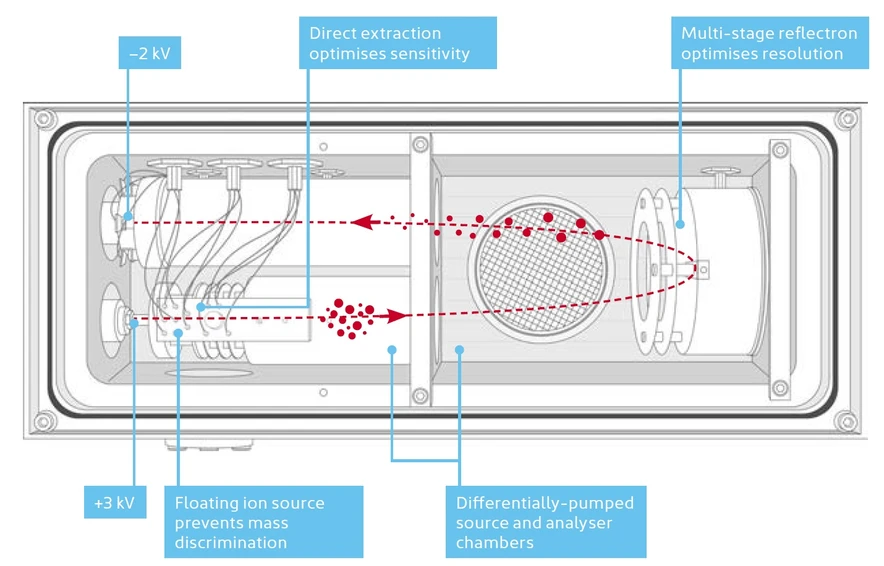 –2 kV

Direct extraction optimises sensitivity

Multi-stage reflectron optimises resolution

+3 kV

Floating ion source prevents mass discrimination

Differentially-pumped source and analyser chambers