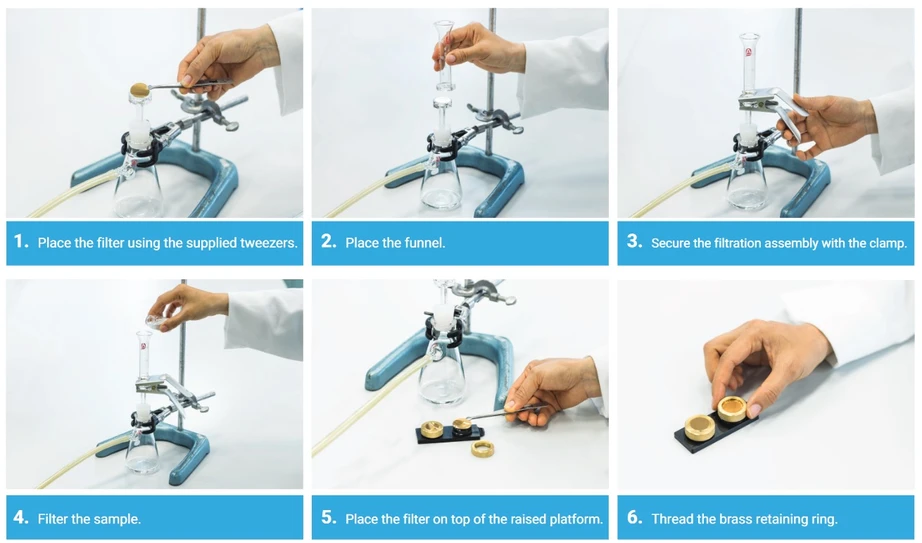 1. Place the filter using the supplied tweezers.

2. Place the funnel.

3. Secure the filtration assembly with the clamp.

4. Filter the sample.

5. Place the filter on top of the raised platform.

6. Thread the brass retaining ring.